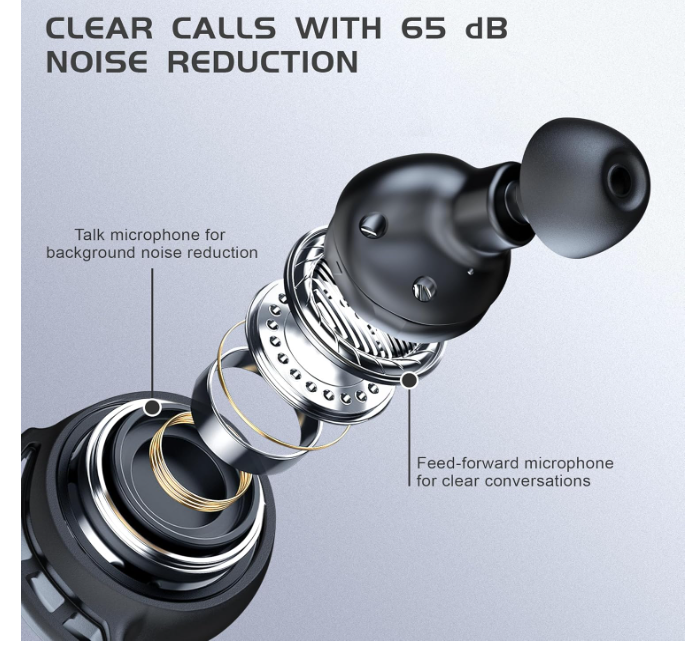 CLEAR CALLS WITH 65 dB NOISE REDUCTION

Talk microphone for background noise reduction

Feed-forward microphone for clear conversations