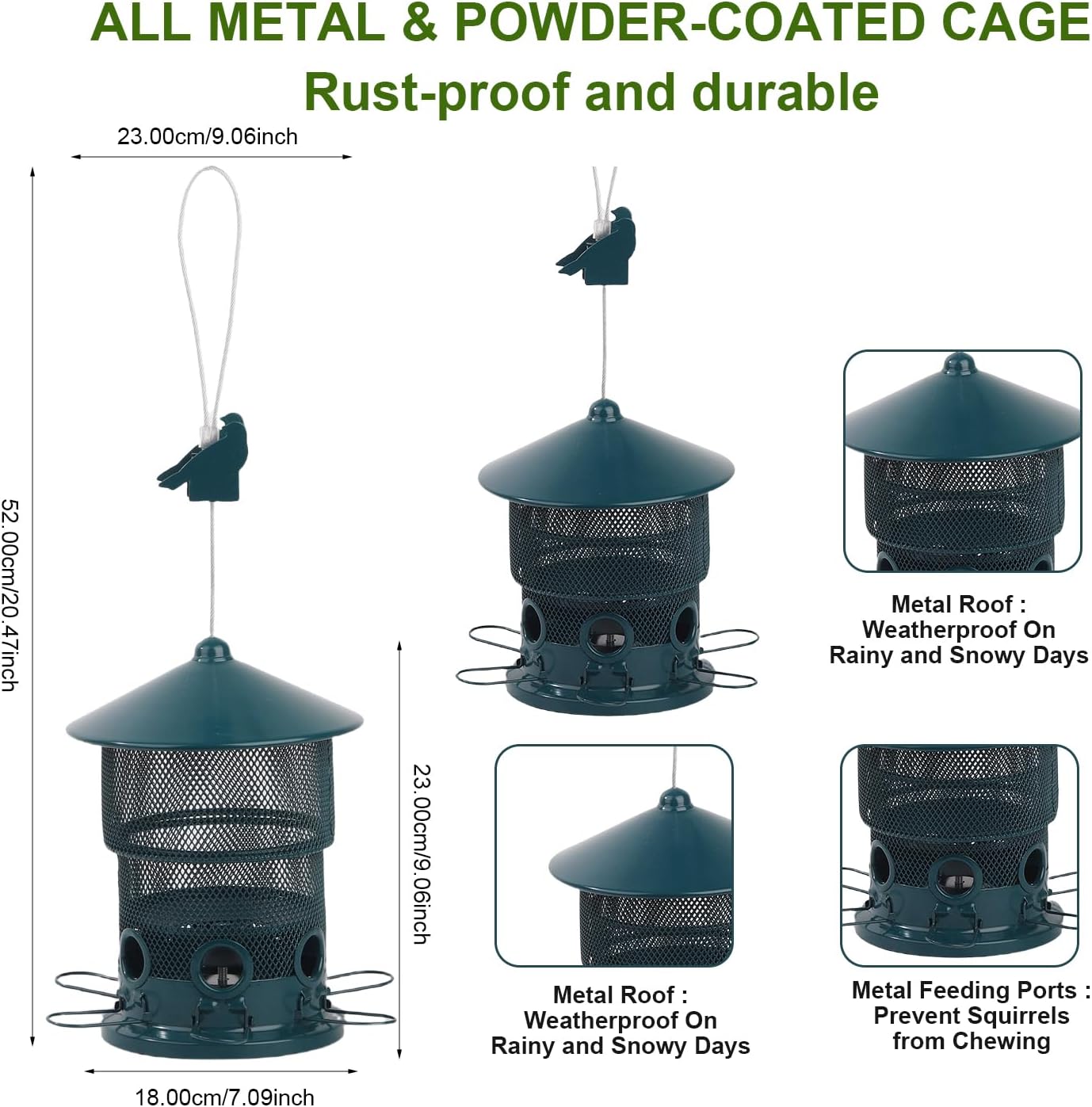 ALL METAL & POWDER-COATED CAGE
Rust-proof and durable

23.00cm/9.06inch

52.00cm/20.47inch

23.00cm/9.06inch

18.00cm/7.09inch

Metal Roof : Weatherproof On Rainy and Snowy Days

Metal Roof : Weatherproof On Rainy and Snowy Days

Metal Feeding Ports : Prevent Squirrels from Chewing